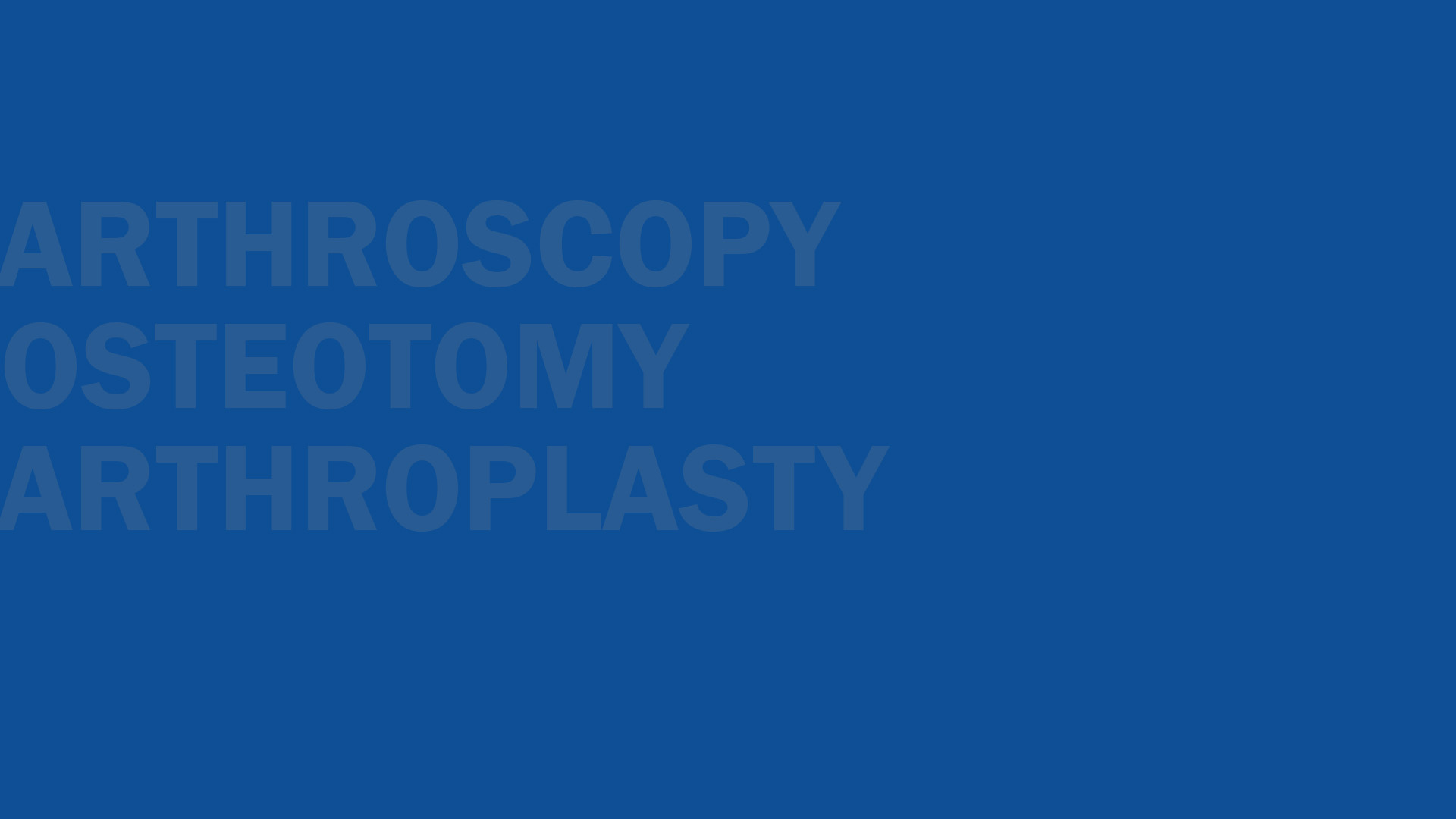 ARTHROSCOPY
OSTEOTOMY
ARTHROPLASTY